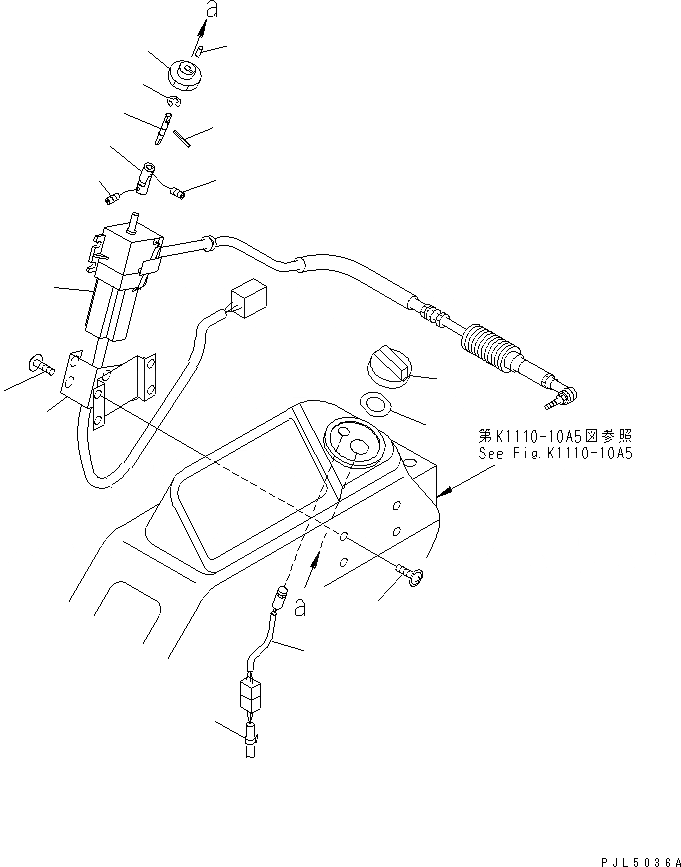 a

第K1110-10A5図参照
See Fig.K1110-10A5

a

PJL5036A