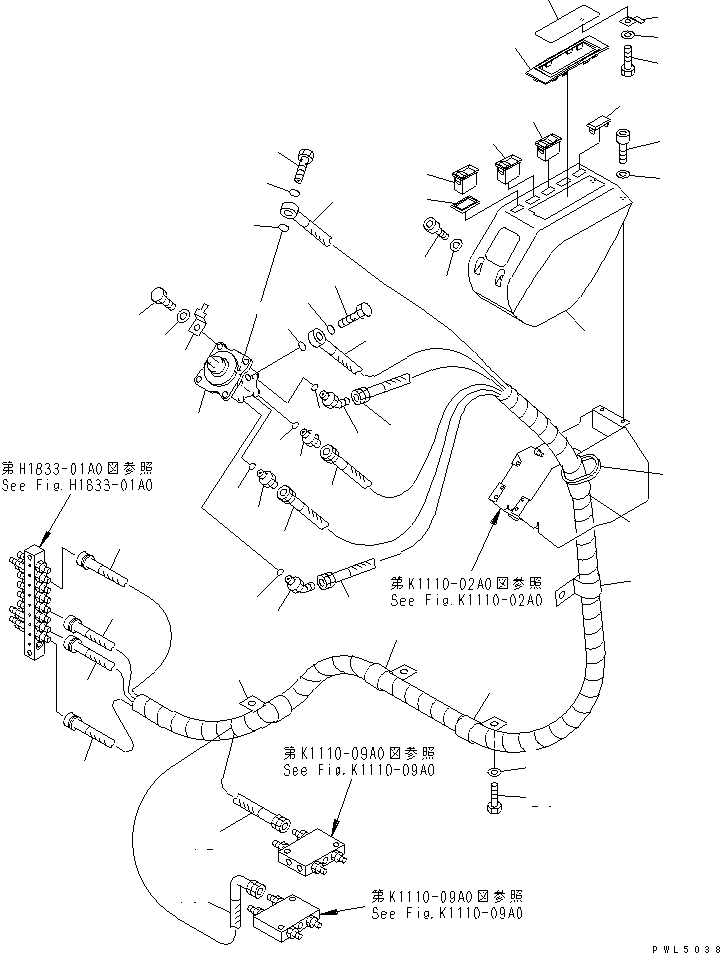 第H1833-01A0図参照
See Fig.H1833-01A0

第K1110-02A0図参照
See Fig.K1110-02A0

第K1110-09A0図参照
See Fig.K1110-09A0

第K1110-09A0図参照
See Fig.K1110-09A0

PWL5038