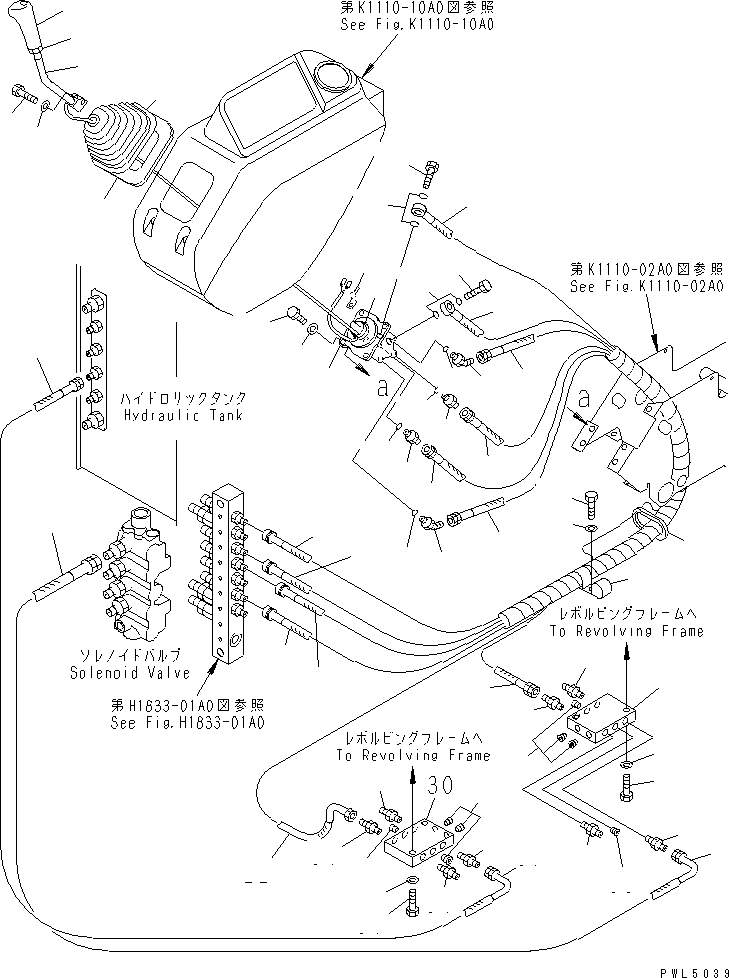 第K1110-10A0図参照
See Fig.K1110-10A0

第K1110-02A0図参照
See Fig.K1110-02A0

a

a

ハイドロリックタンク
Hydraulic Tank

ソレノイドバルブ
Solenoid Valve

第H1833-01A0図参照
See Fig.H1833-01A0

レボルビングフレームへ
To Revolving Frame

レボルビングフレームへ
To Revolving Frame

30

PWL5039