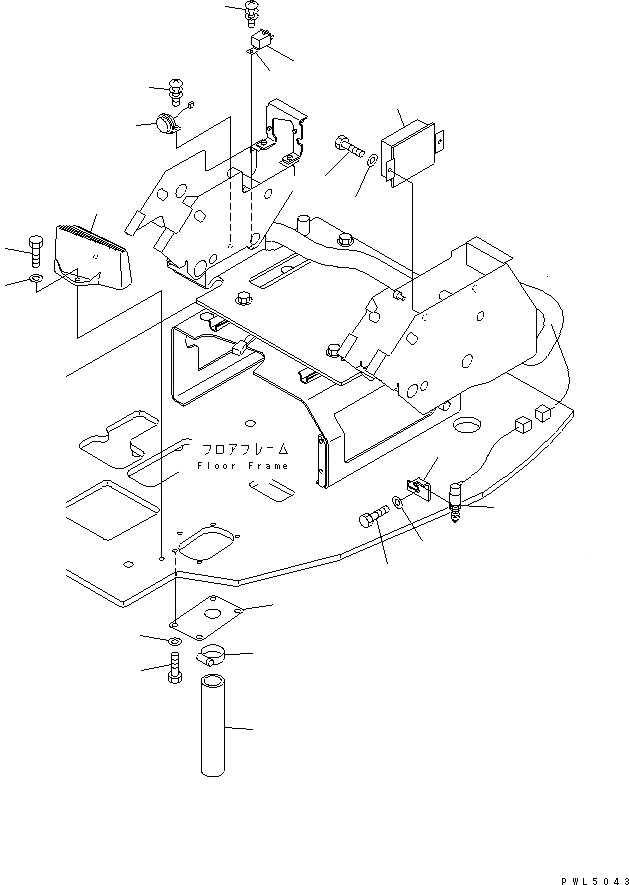 フロアフレーム
Floor Frame

PWL5043