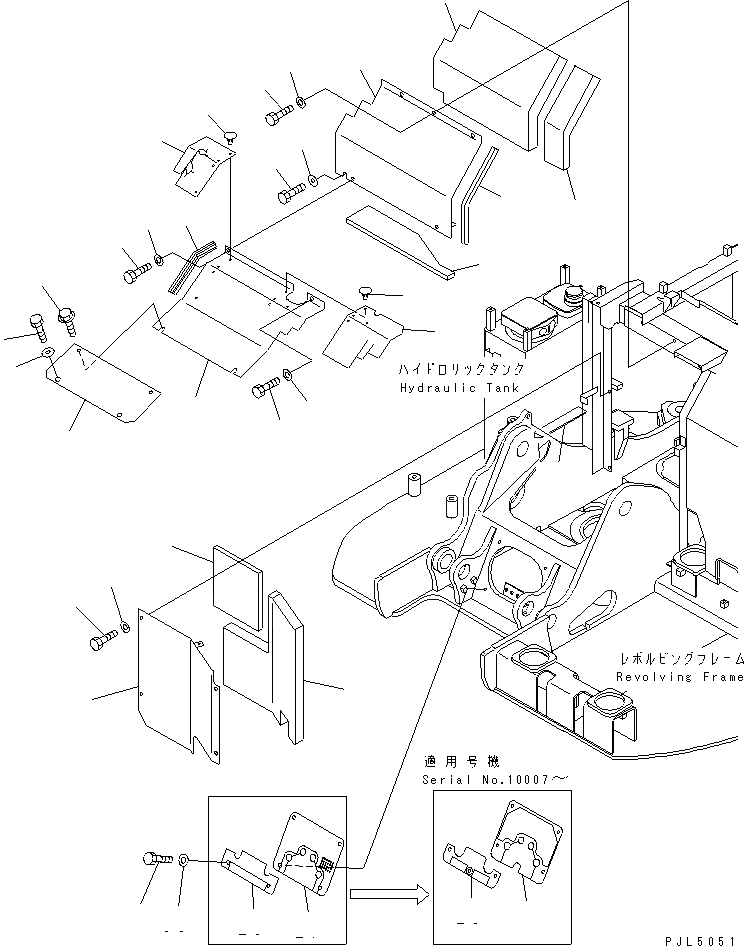 ハイドロリックタンク
Hydraulic Tank

レボルビングフレーム
Revolving Frame

適用号機
Serial No.10007～

PJL5051