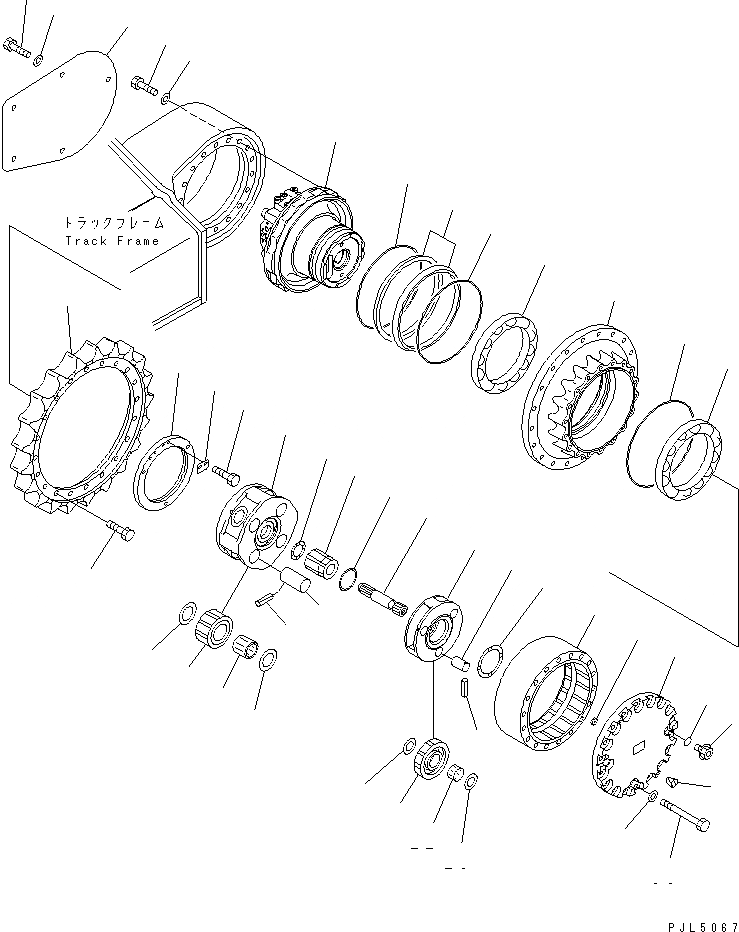 トラックフレーム
Track Frame

PJL5067