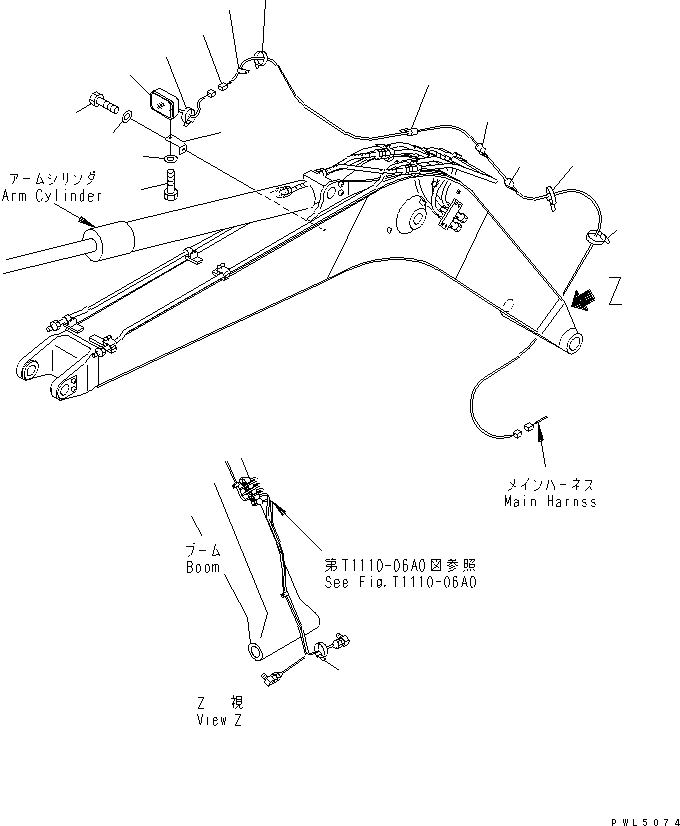 アームシリンダ
Arm Cylinder

Z

メインハーネス
Main Harnss

ブーム
Boom

第T1110-06A0図参照
See Fig.T1110-06A0

Z 視
View Z

PWL5074