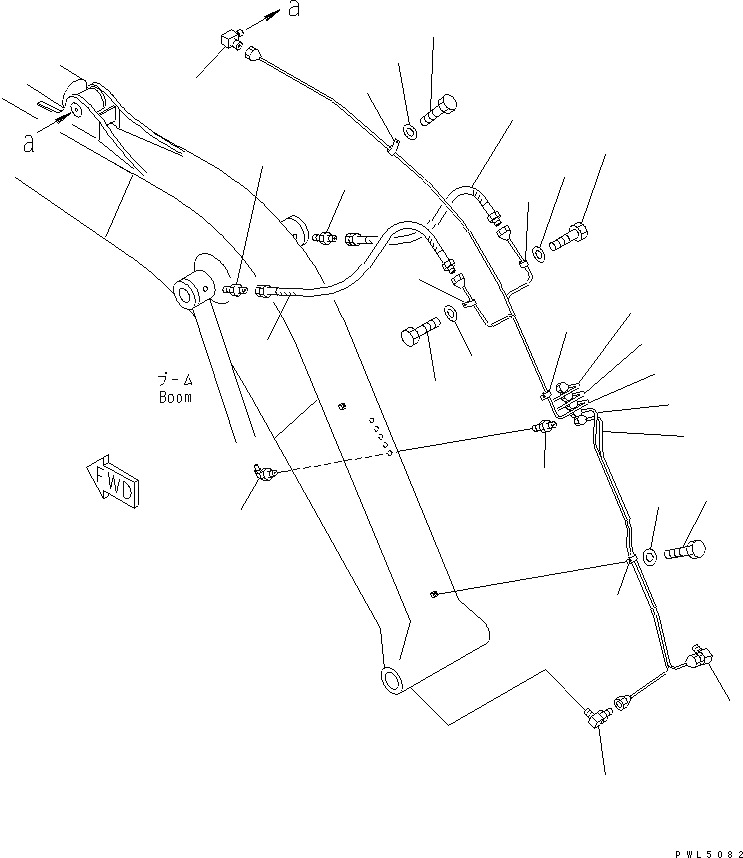 a

a

ブーム
Boom

FWD

PWL5082