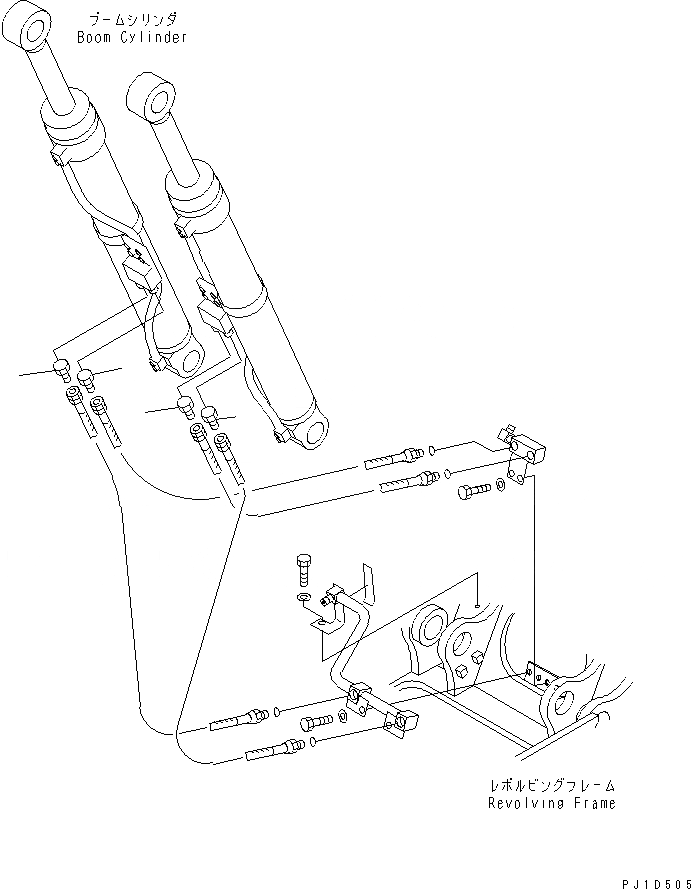 ブームシリンダ
Boom Cylinder

レボルビングフレーム
Revolving Frame

PJ1D505