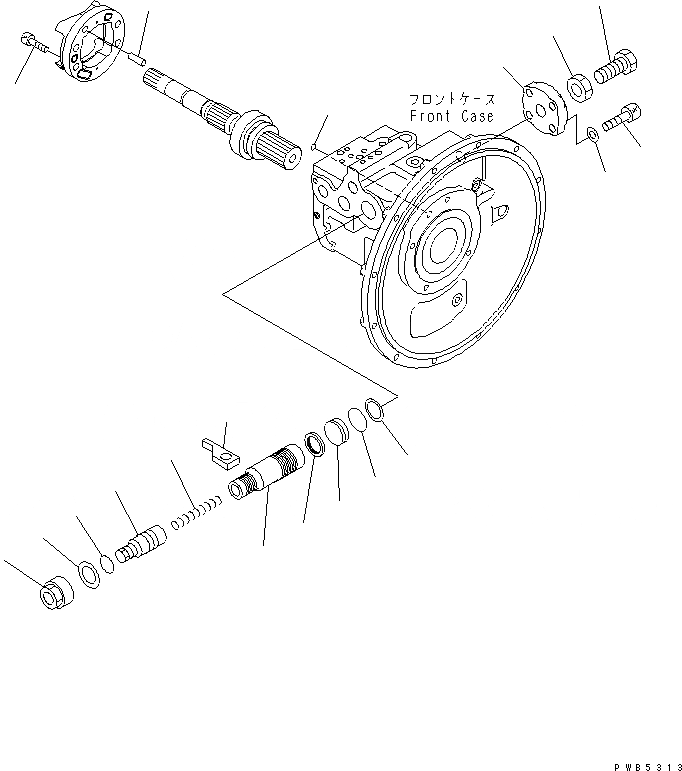 フロントケース
Front Case

PWB5313