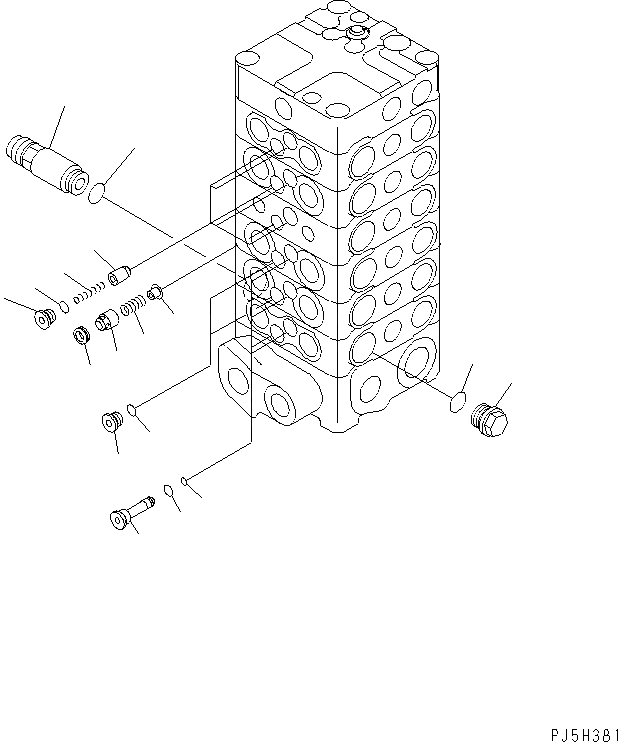 PJ5H381