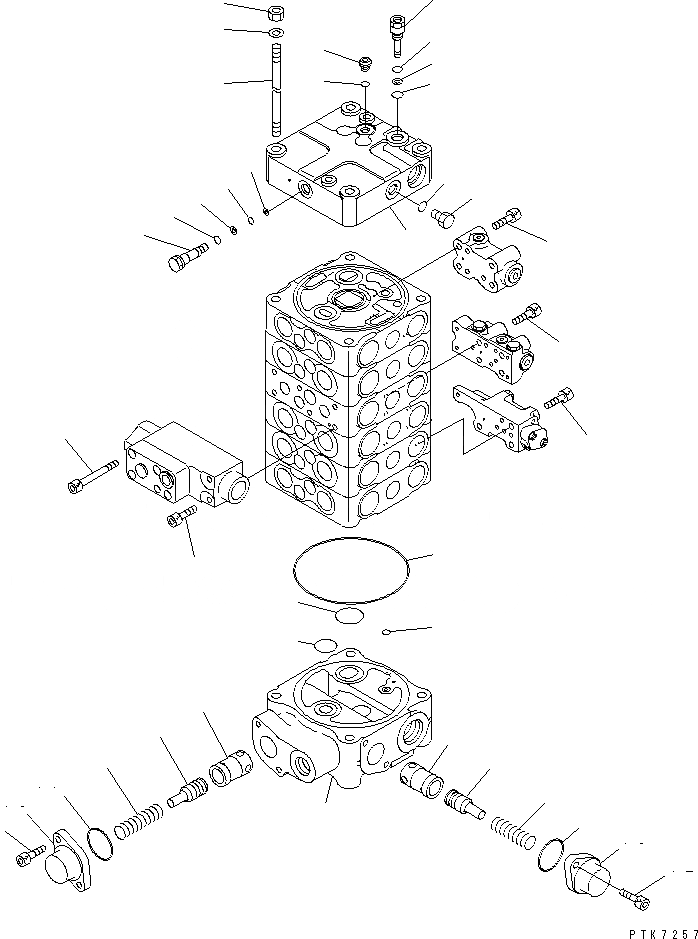 PTK7257