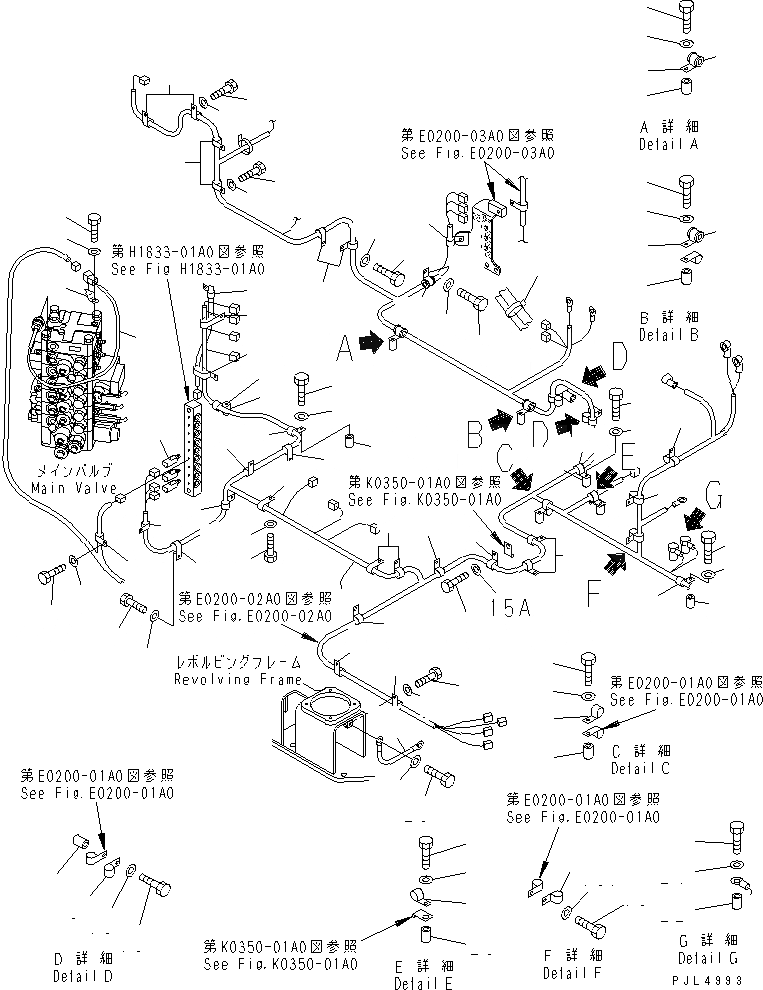 A 詳細
Detail A

第E0200-03A0図参照
See Fig.E0200-03A0

B 詳細
Detail B

第H1833-01A0図参照
See Fig H1833-01A0

A

D

B

D

C

E

G

メインバルブ
Main Valve

第K0350-01A0図参照
See Fig.K0350-01A0

F

15A

第E0200-02A0図参照
See Fig.E0200-02A0

レボルビングフレーム
Revolving Frame

第E0200-01A0図参照
See Fig.E0200-01A0

C 詳細
Detail C

第E0200-01A0図参照
See Fig.E0200-01A0

第E0200-01A0図参照
See Fig.E0200-01A0

第K0350-01A0図参照
See Fig.K0350-01A0

D 詳細
Detail D

E 詳細
Detail E

F 詳細
Detail F

G 詳細
Detail G

PJL4993