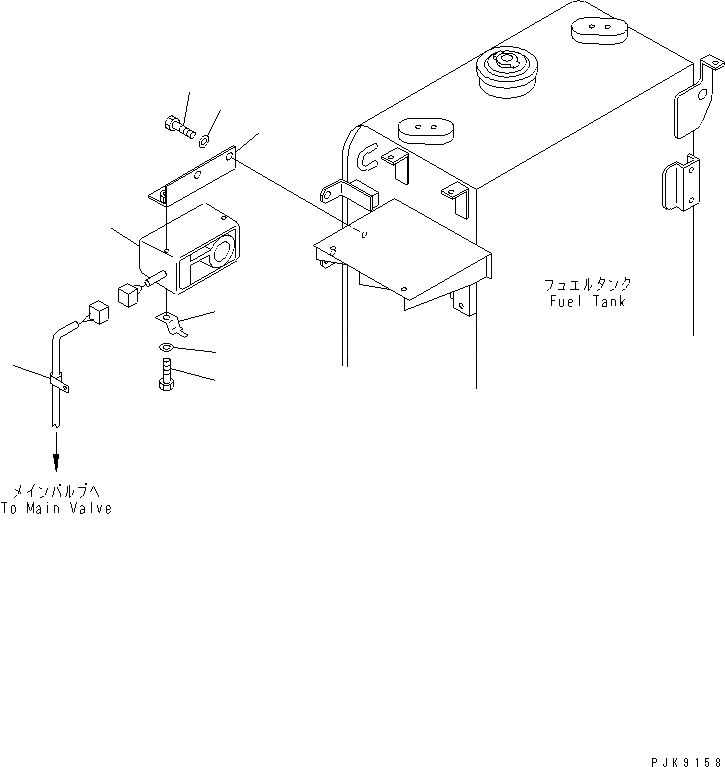 フュエルタンク
Fuel Tank

メインバルブへ
To Main Valve

PJK9158