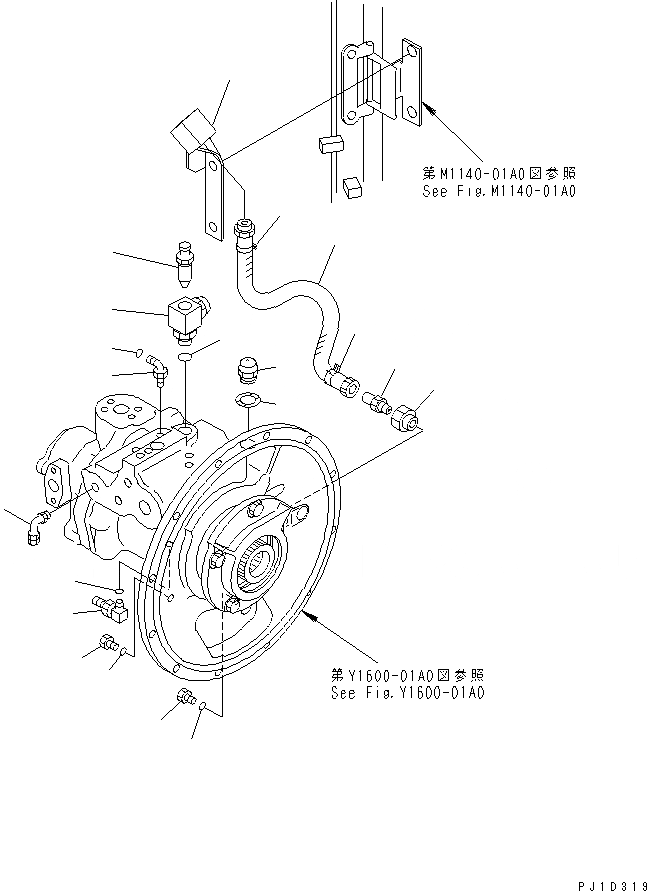 第M1140-01A0図参照
See Fig.M1140-01A0

第Y1600-01A0図参照
See Fig.Y1600-01A0

PJ1D319