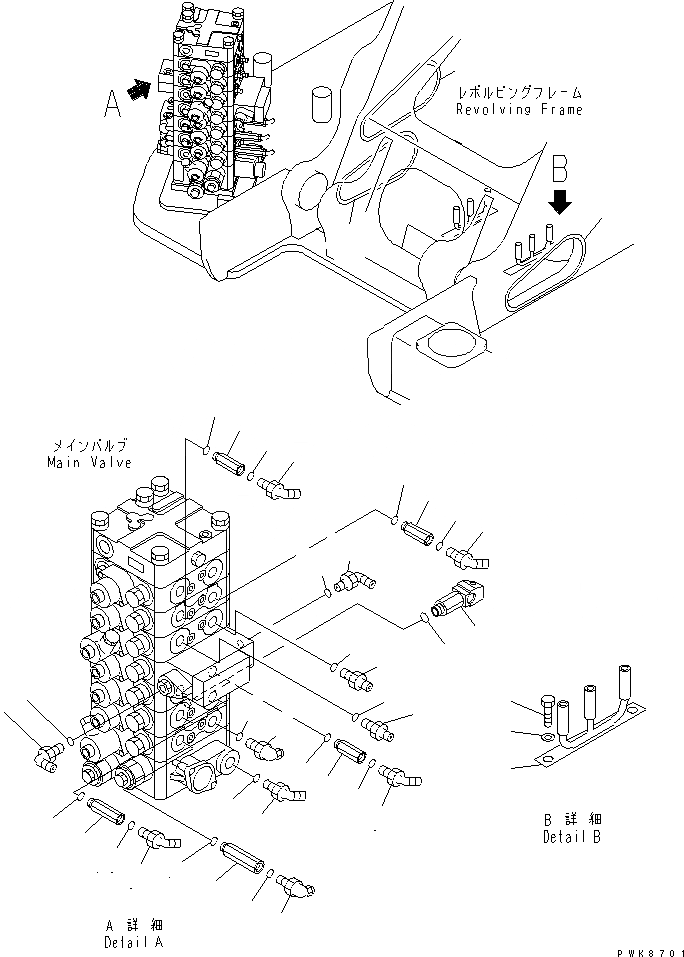 A

レボルビングフレーム
Revolving Frame

B

メインバルブ
Main Valve

B 詳 細
Detail B

A 詳 細
Detail A

PWK8701