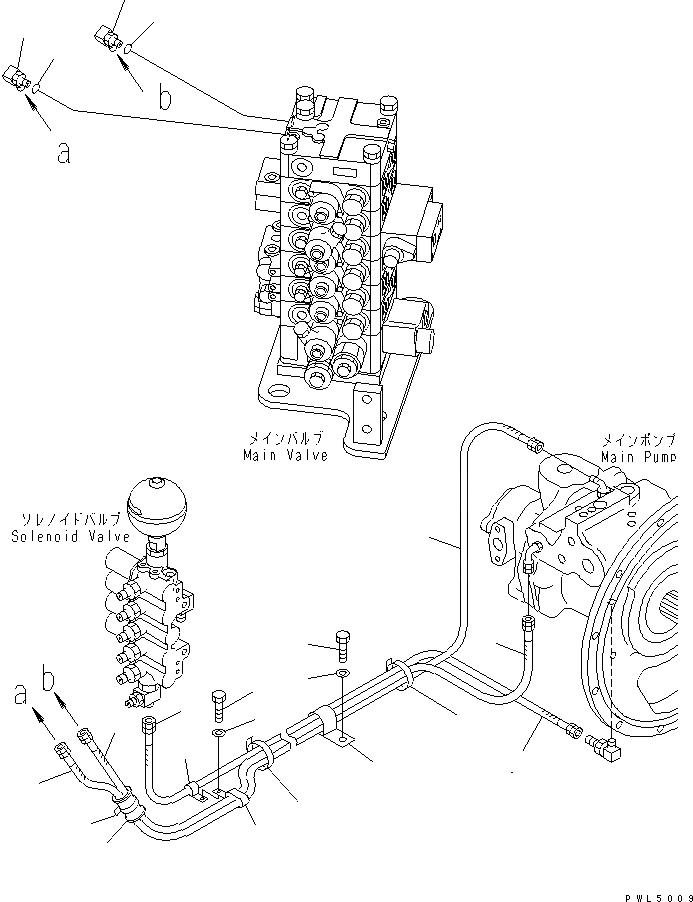 b
a
メインバルブ
Main Valve
メインポンプ
Main Pump
ソレノイドバルブ
Solenoid Valve
a
b
PWL5009