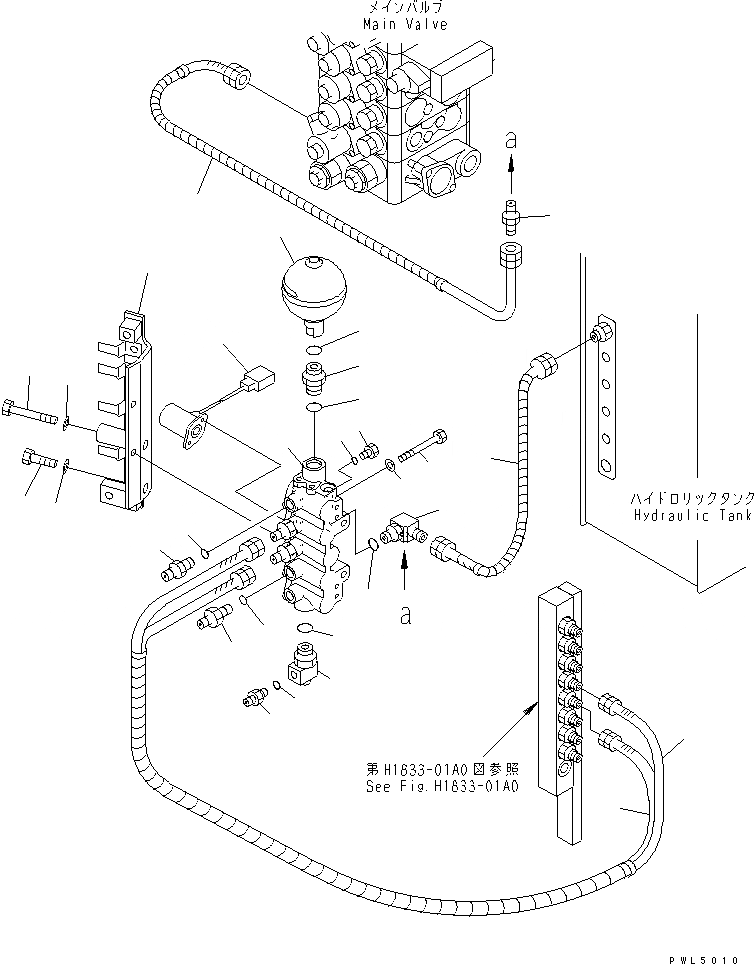 メインバルブ
Main Valve

a

ハイドロリックタンク
Hydraulic Tank

a

第H1833-01A0図参照
See Fig.H1833-01A0

PWL5010