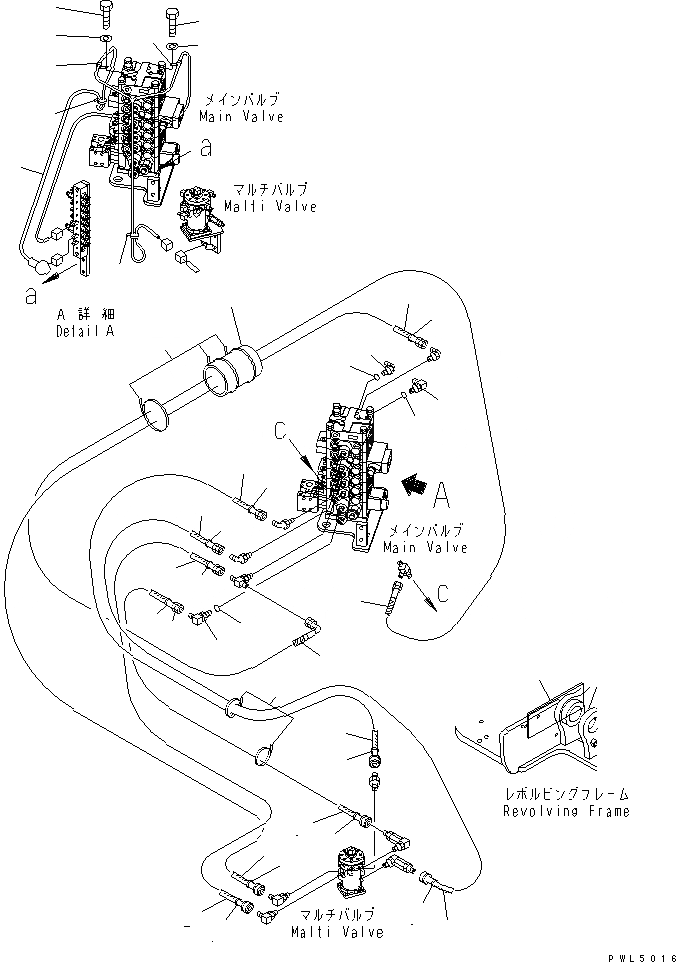 メインバルブ
Main Valve

a

マルチバルブ
Malti Valve

a

A 詳細
Detail A

C

A

メインバルブ
Main Valve

C

レボルビングフレーム
Revolving Frame

マルチバルブ
Malti Valve

PWL5016