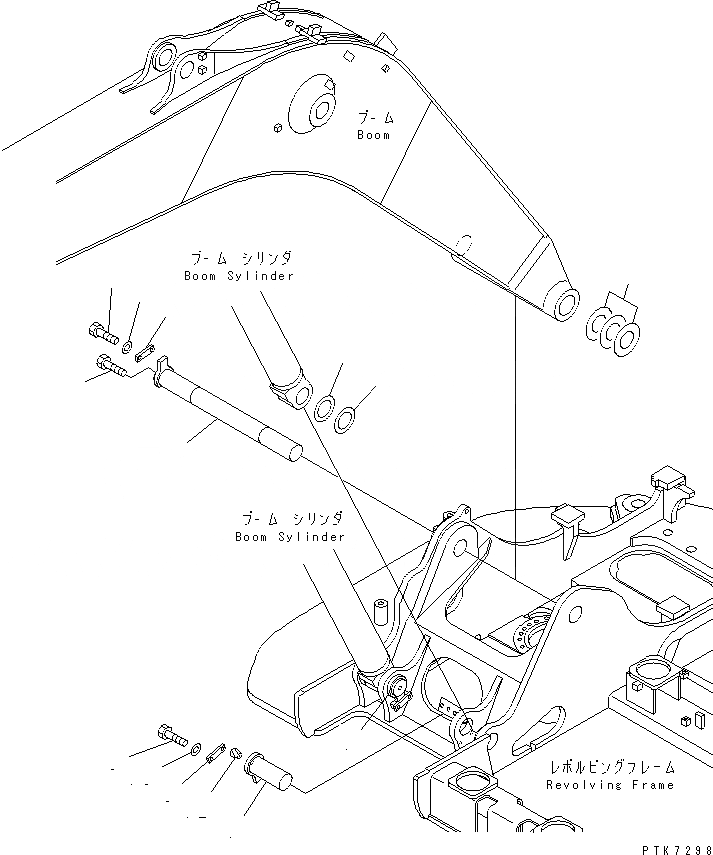 ブーム
Boom

ブーム シリンダ
Boom Sylinder

ブーム シリンダ
Boom Sylinder

レボルビングフレーム
Revolving Frame

PTK7298