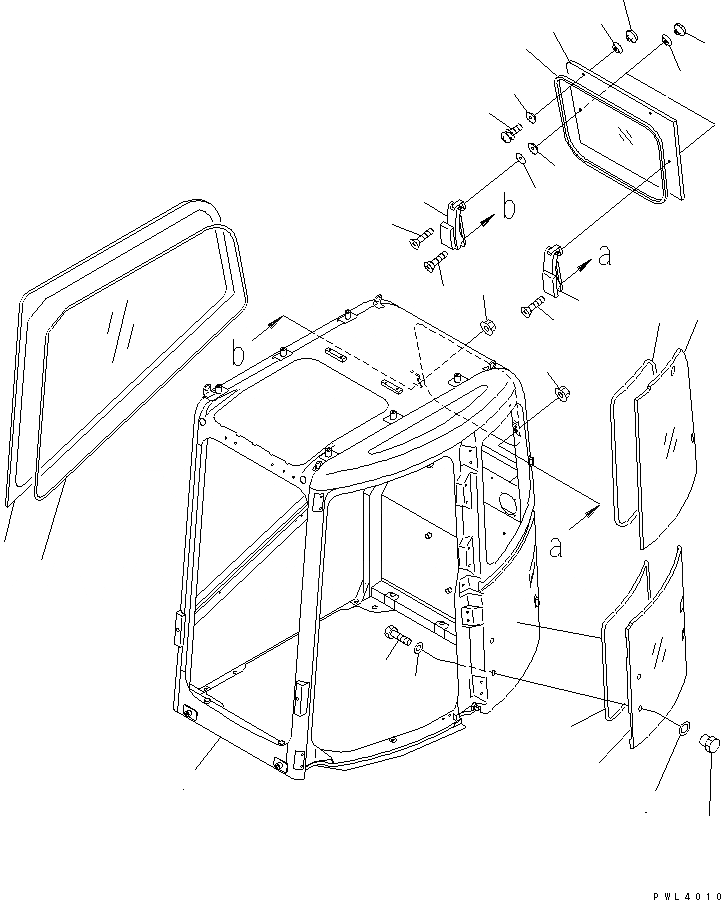 b

a

b

a

PWL4010