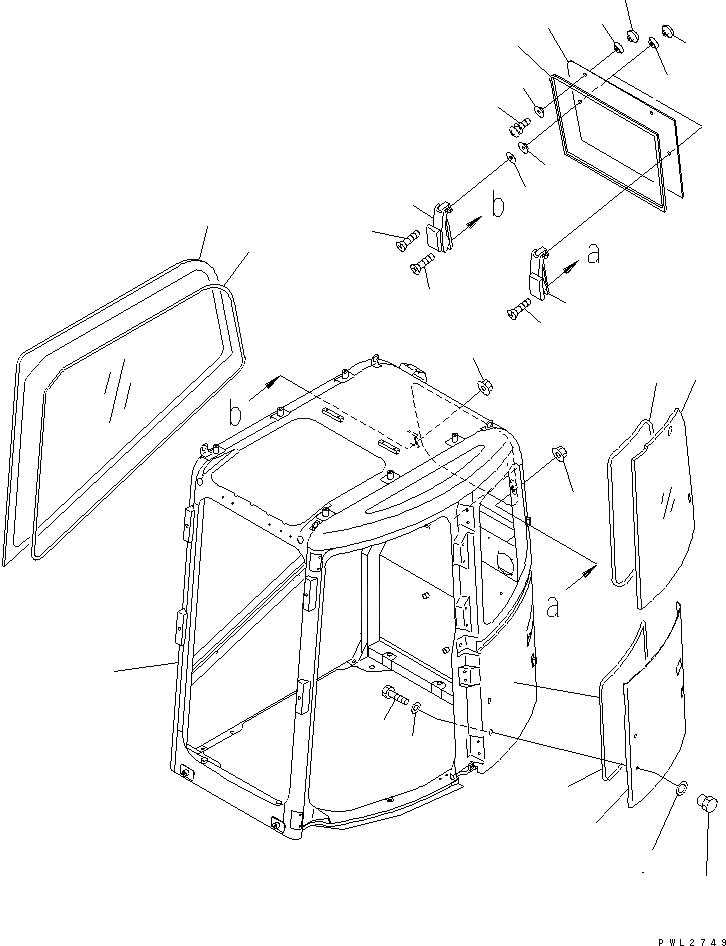 b

a

b

a

PWL2749