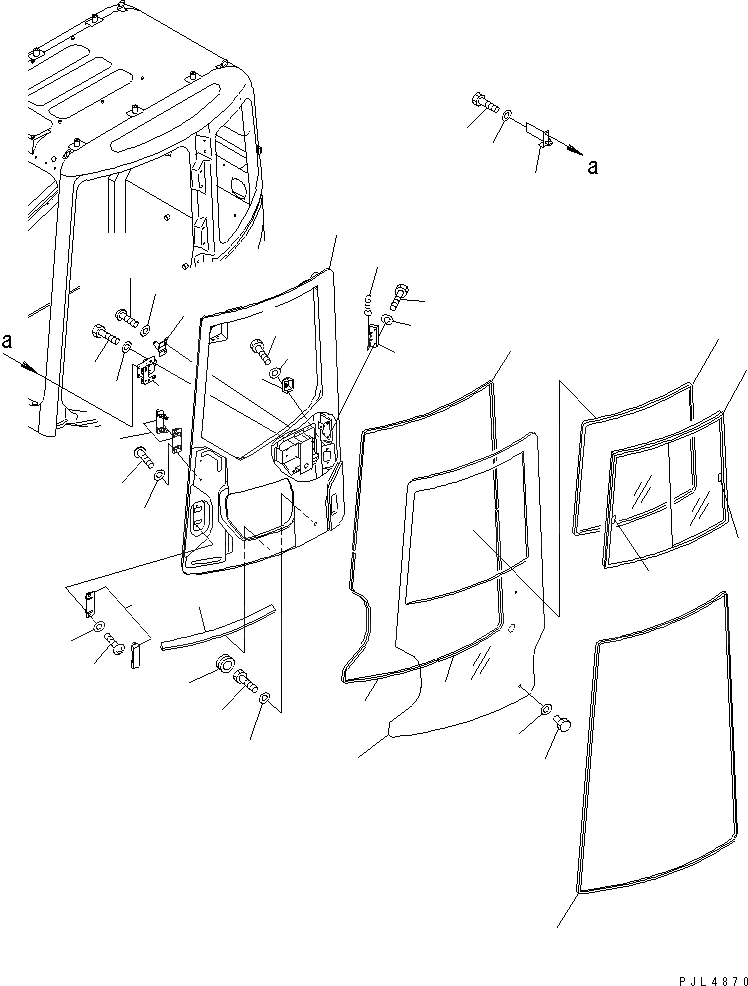 a

a

PJL4870