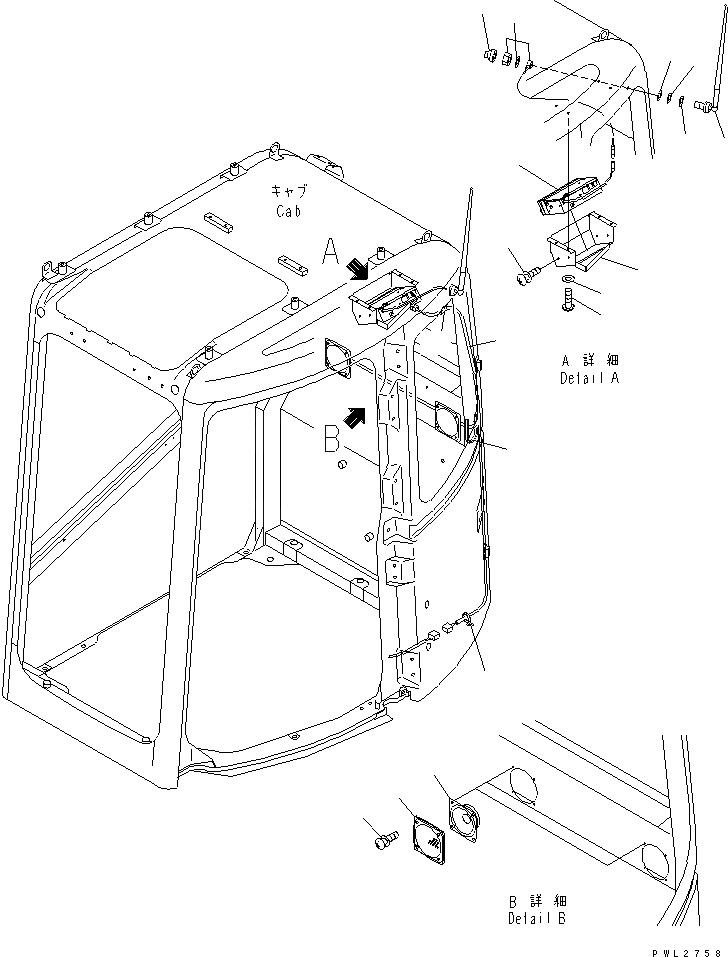 キャブ
Cab

A

B

A 詳細
Detail A

B 詳細
Detail B

PWL2758