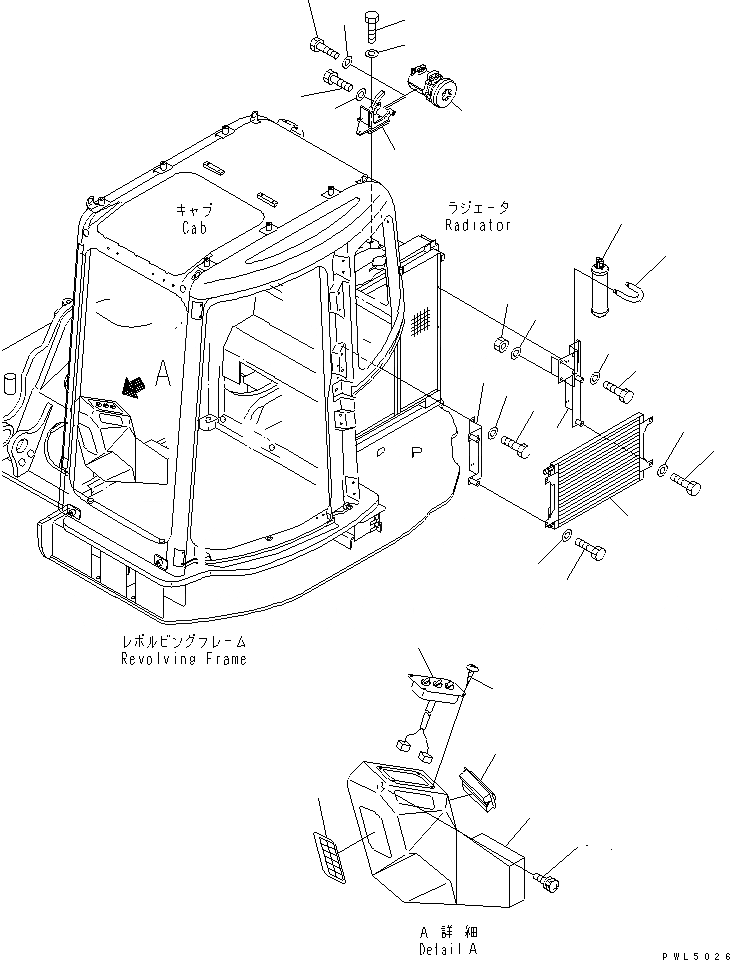 キャブ
Cab

ラジエータ
Radiator

A

P

レボルビングフレーム
Revolving Frame

A 詳細
Detail A

PWL5026