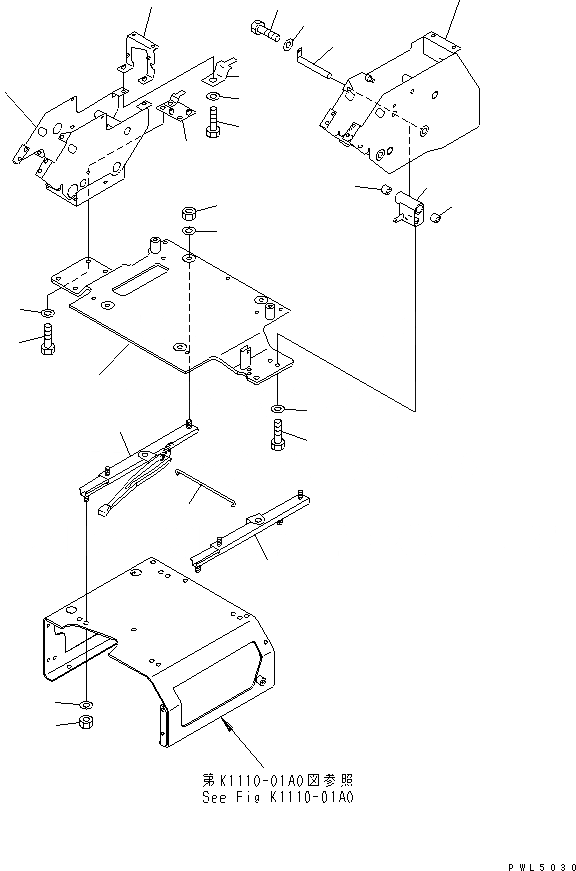 第K1110-01A0図参照
See Fig K1110-01A0

PWL5030