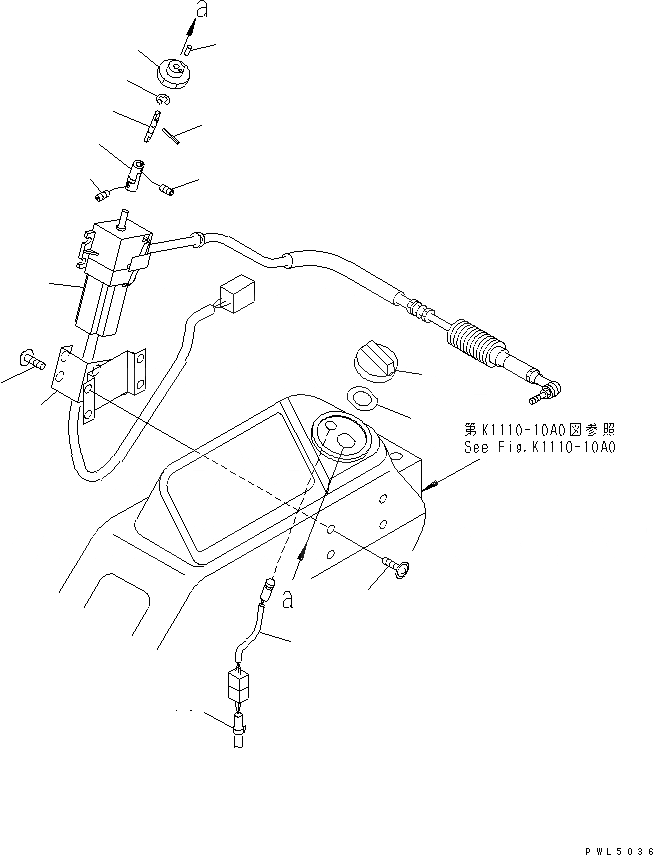 a

第K1110-10A0図参照
See Fig.K1110-10A0

a

PWL5036