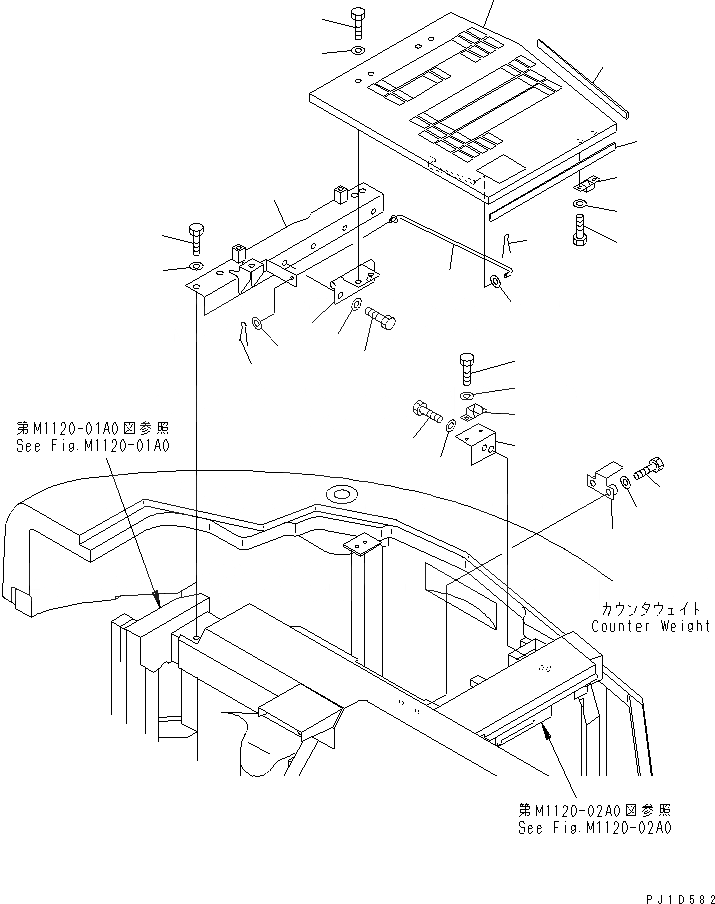 第M1120-01A0図参照
See Fig.M1120-01A0

カウンタウェイト
Counter Weight

第M1120-02A0図参照
See Fig.M1120-02A0

PJ1D582