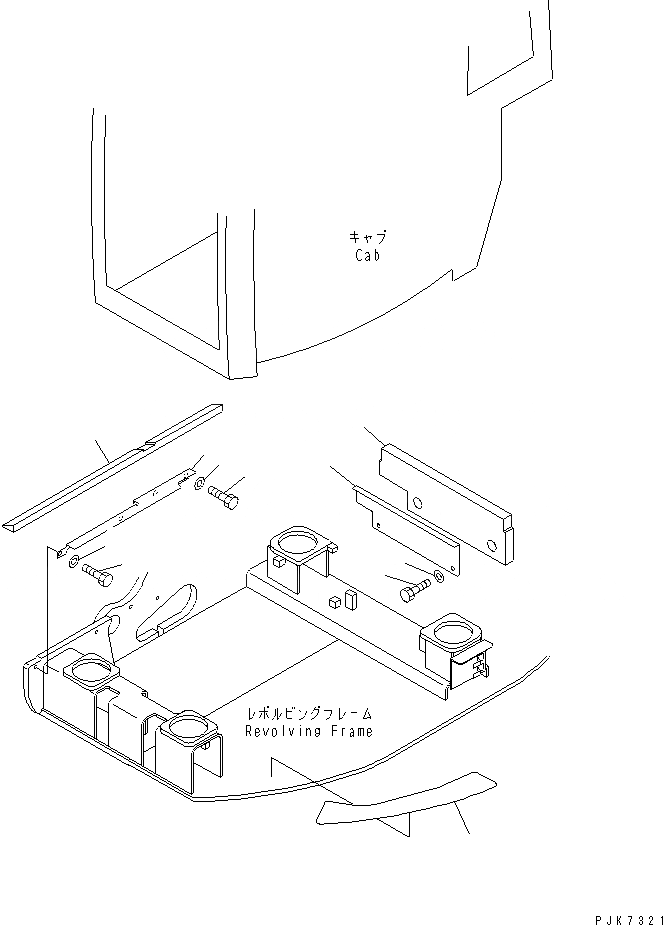 キャブ
Cab

レボルビングフレーム
Revolving Frame

PJK7321