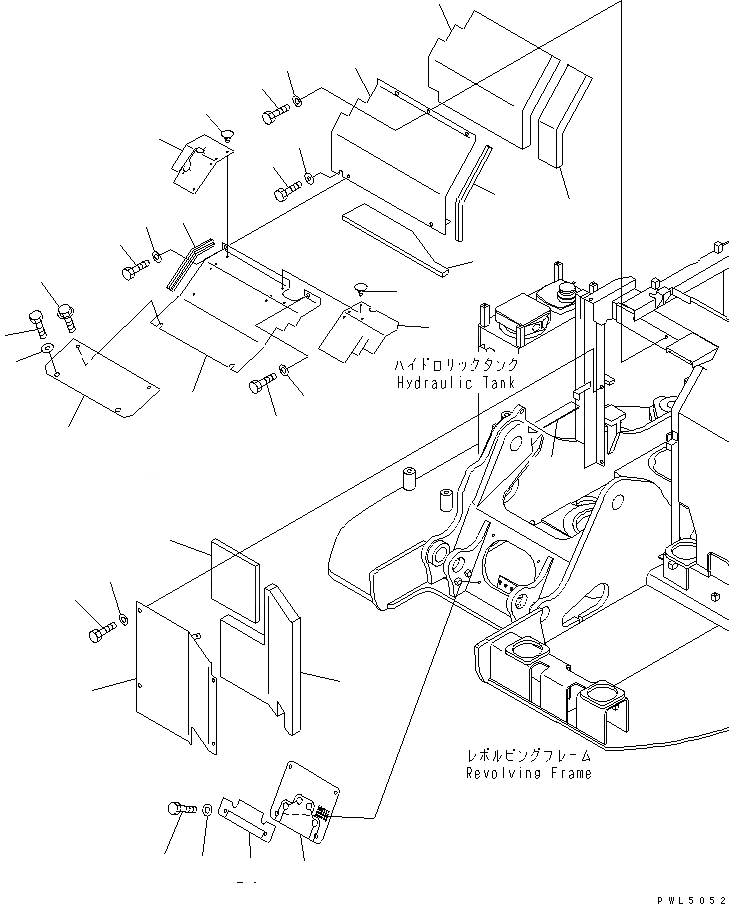 ハイドロリックタンク
Hydraulic Tank

レボルビングフレーム
Revolving Frame

PWL5052