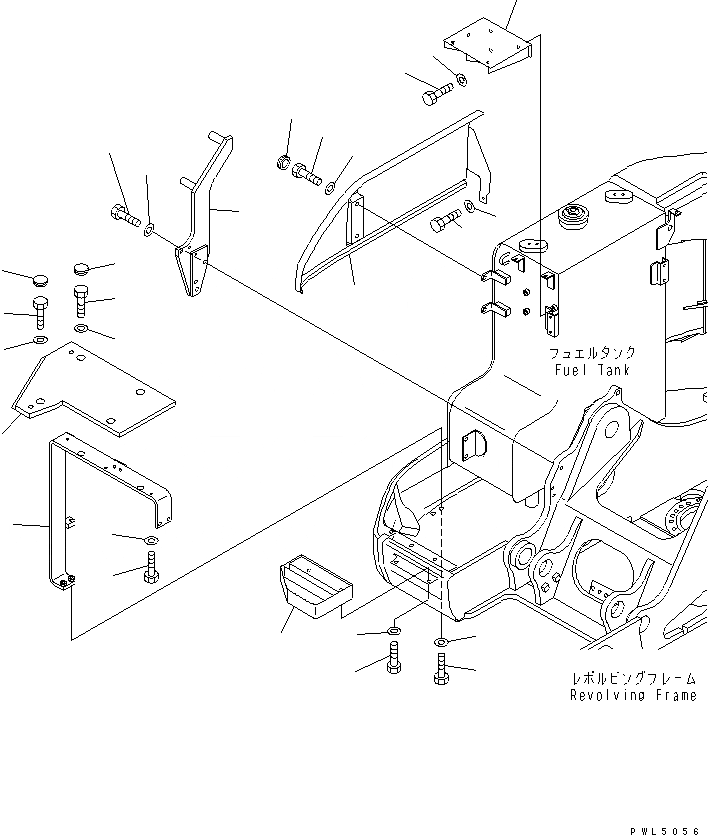 フュエルタンク
Fuel Tank

レボルビングフレーム
Revolving Frame

PWL5056