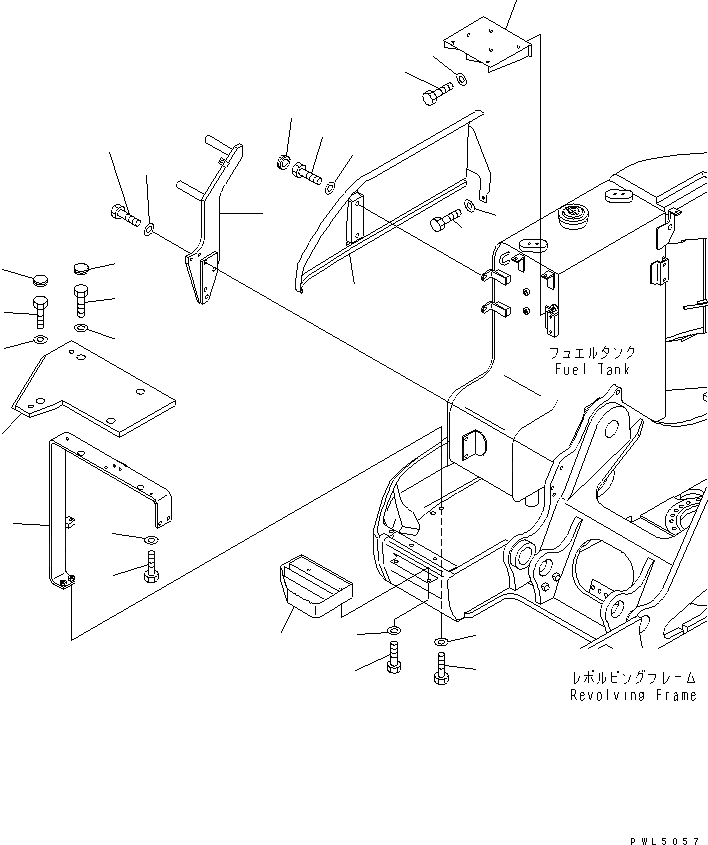 フュエルタンク
Fuel Tank

レボルビングフレーム
Revolving Frame

PWL5057