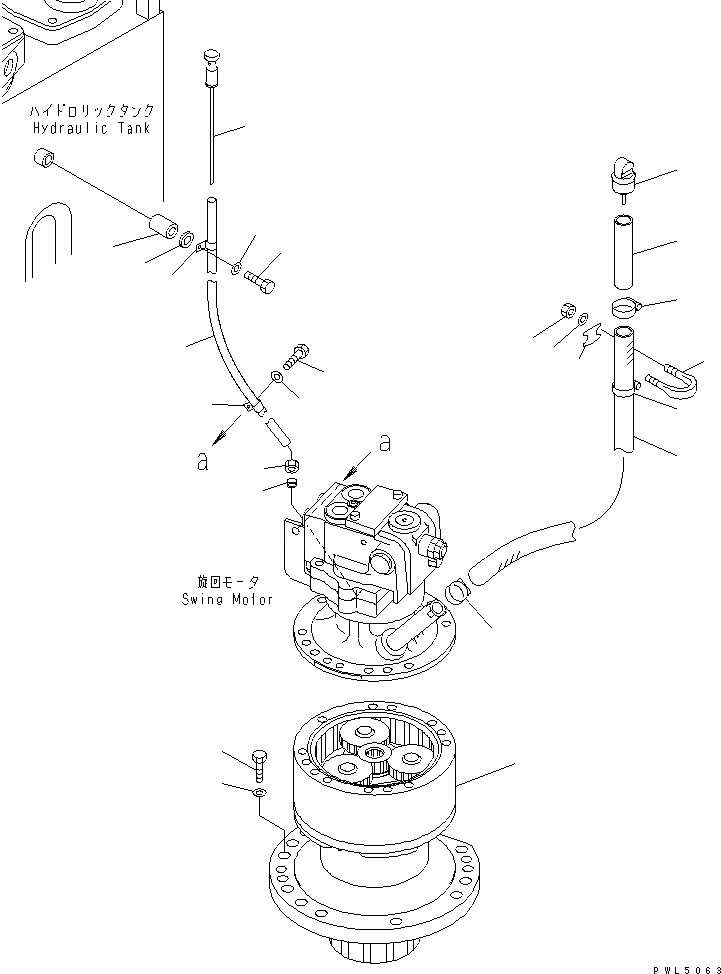 ハイドロリックタンク
Hydraulic Tank

a

a

旋回モータ
Swing Motor

PWL5063