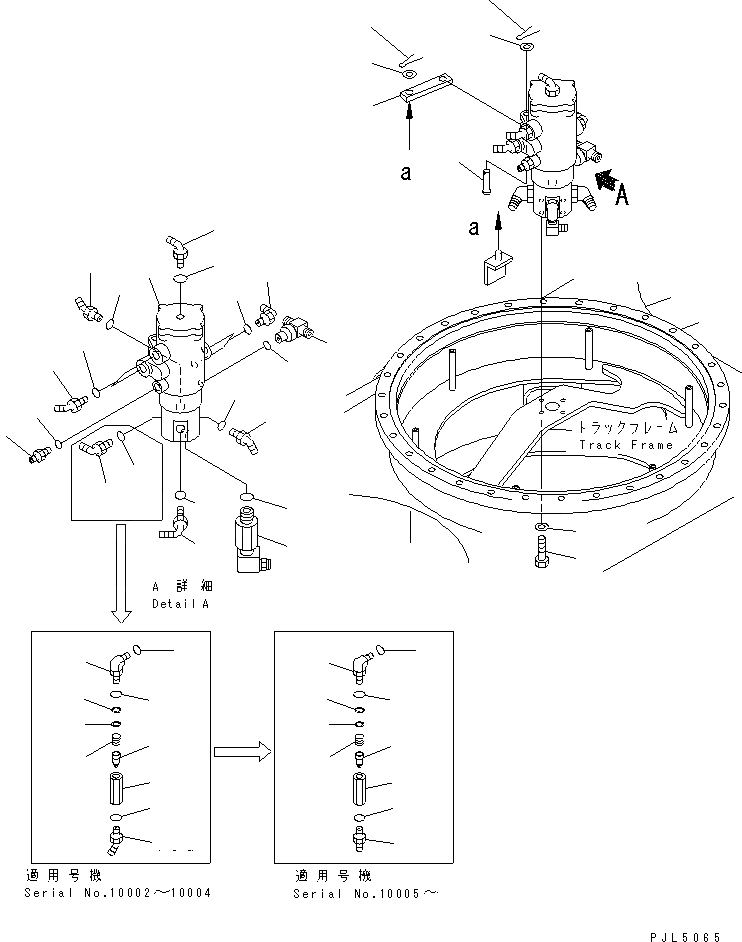 a

A

a

トラックフレーム
Track Frame

A 詳細
Detail A

適用号機
Serial No.10002～10004

適用号機
Serial No.10005～

PJL5065