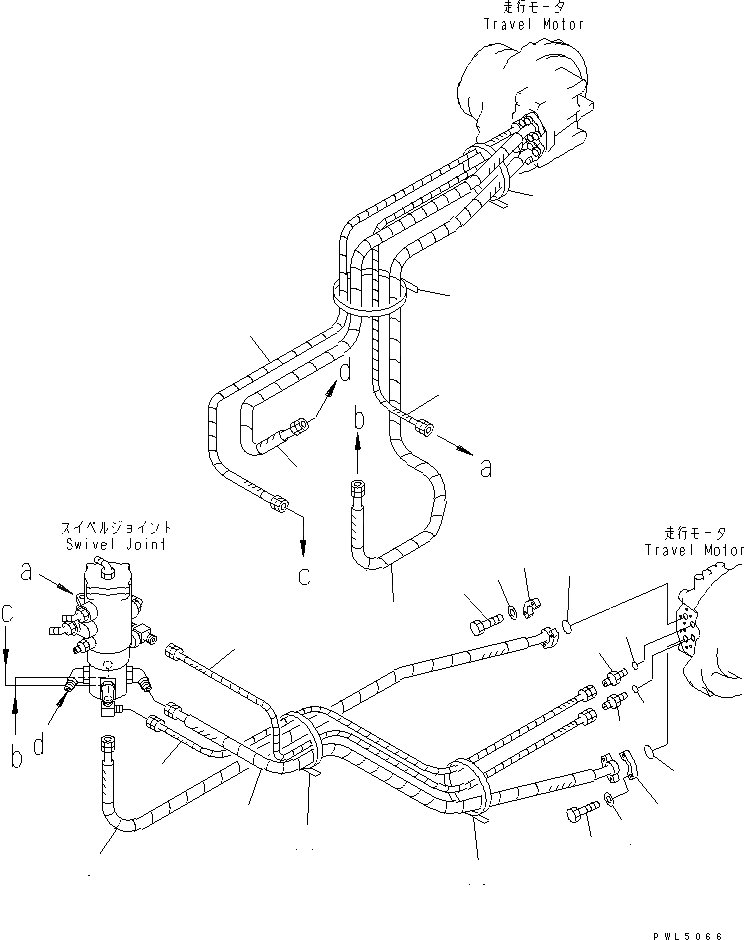 走行モータ
Travel Motor

d
b
a
c

スイベルジョイント
Swivel Joint

a
c
b
d

走行モータ
Travel Motor

PWL5066