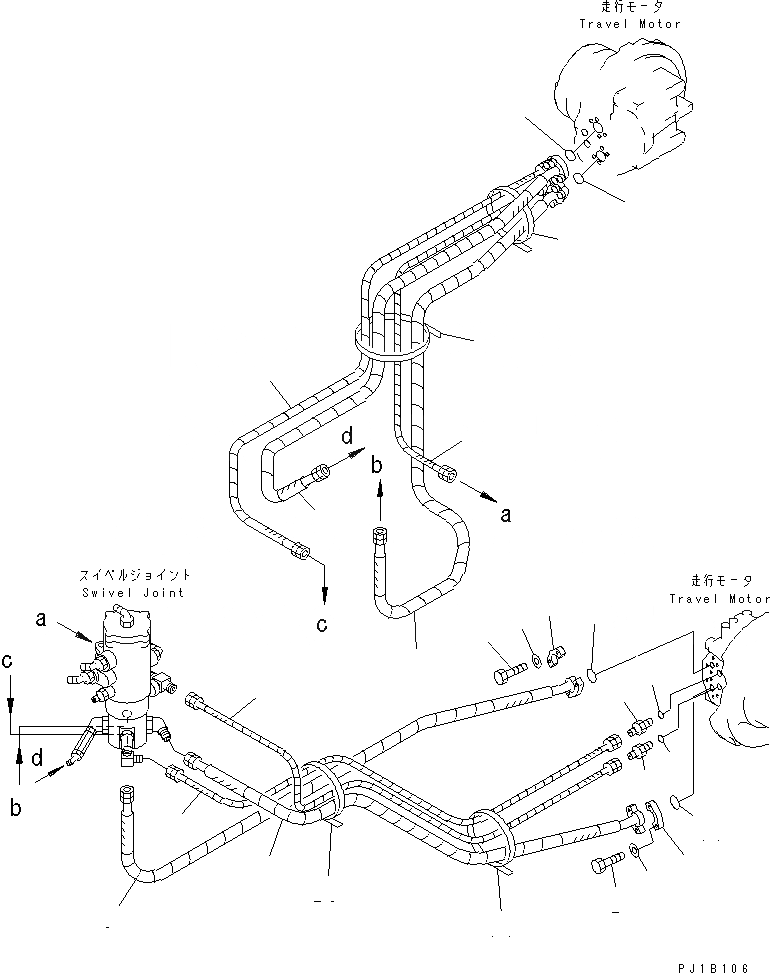 走行モータ
Travel Motor

d

b

a

c

スイベルジョイント
Swivel Joint

a

c

d

b

走行モータ
Travel Motor

PJ1B106