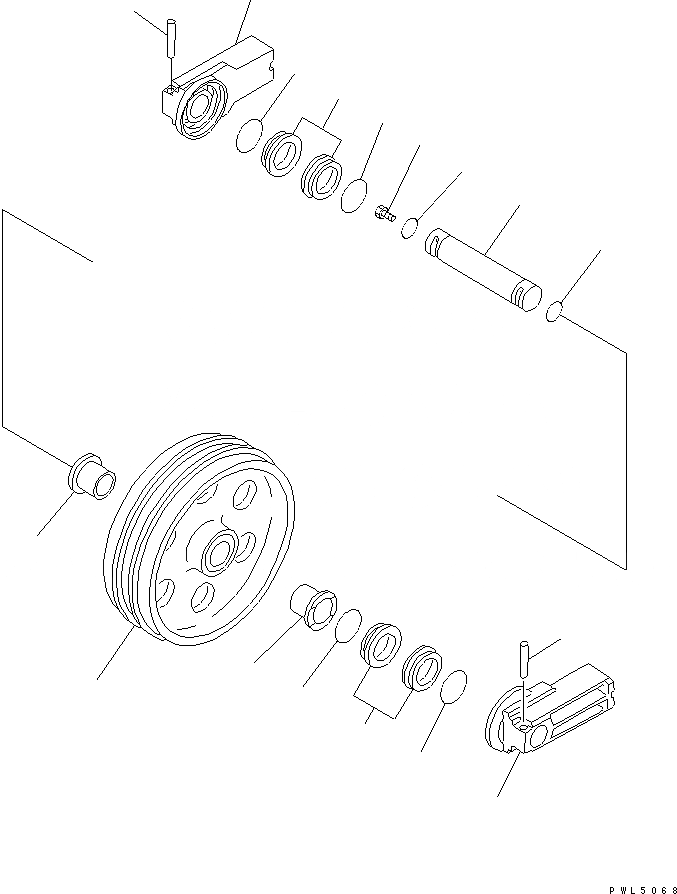 PWL5068