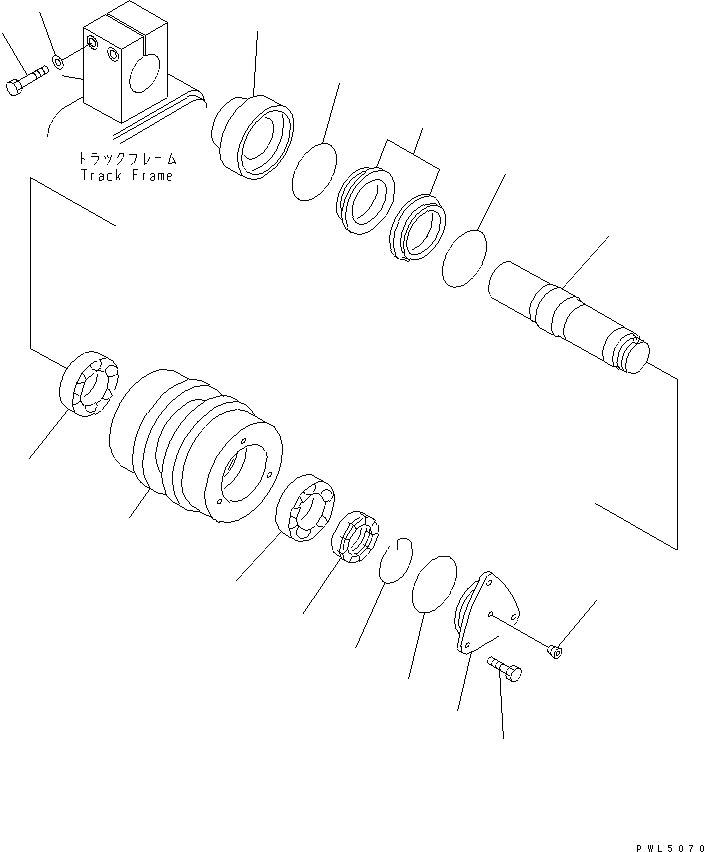 トラックフレーム
Track Frame

PWL5070