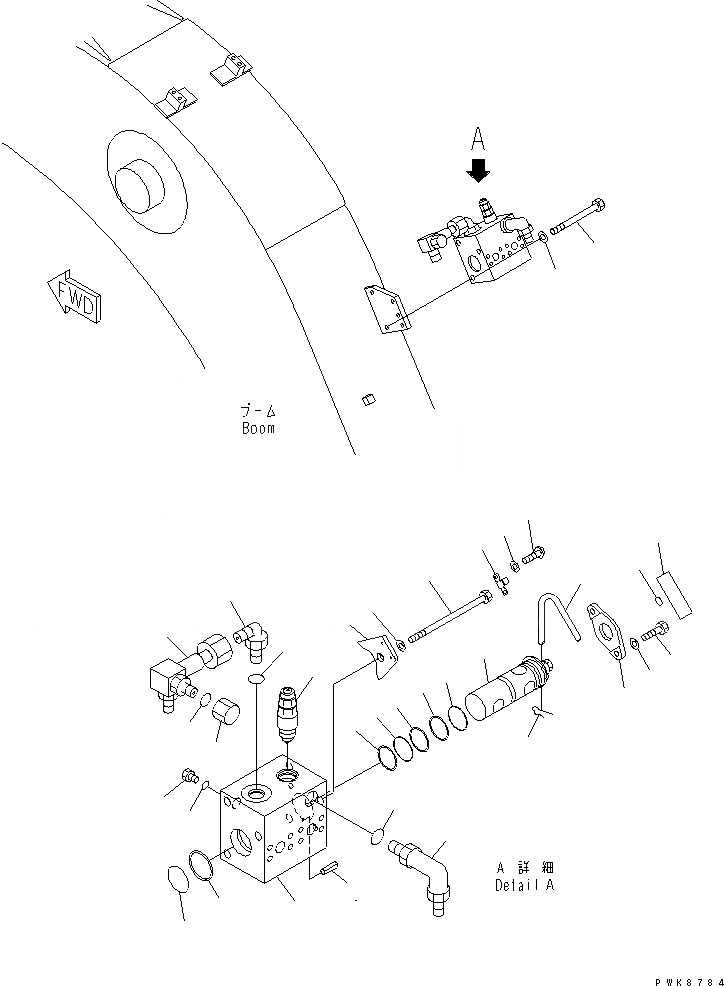 A

FWD

ブーム
Boom

A 詳細
Detail A

PWK8784