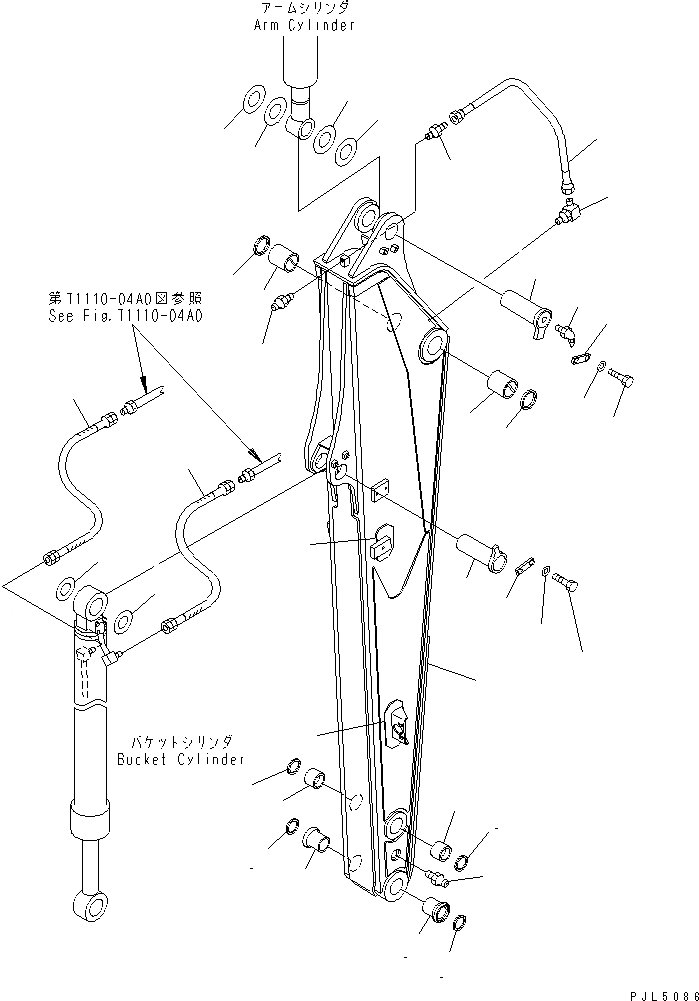 アームシリンダ
Arm Cylinder

第T1110-04A0図参照
See Fig.T1110-04A0

バケットシリンダ
Bucket Cylinder

PJL5086