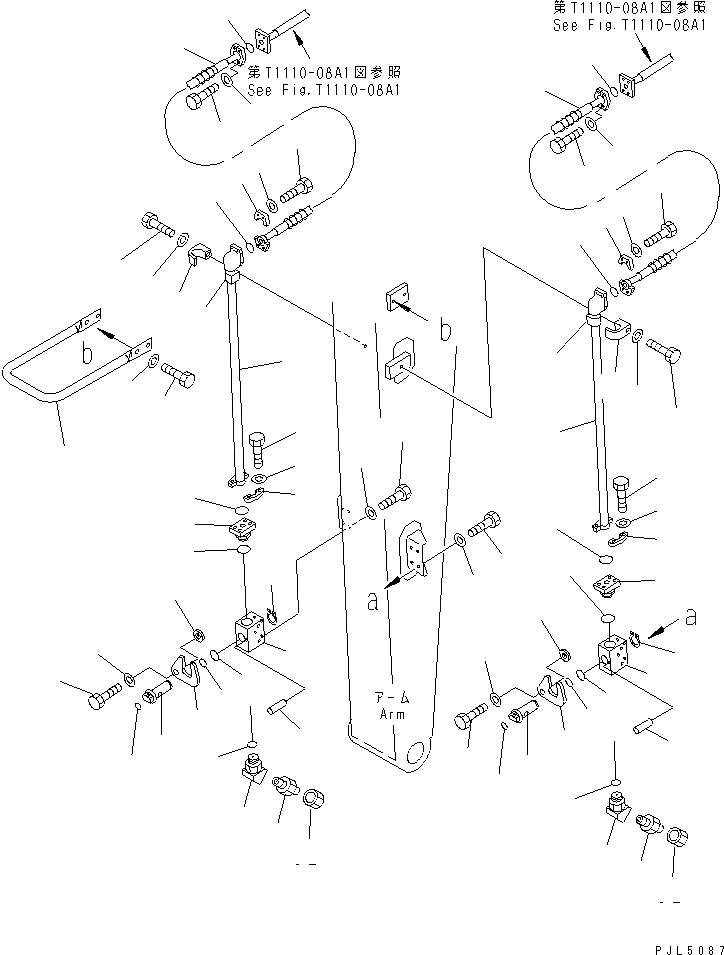 第T1110-08A1図参照
See Fig.T1110-08A1

第T1110-08A1図参照
See Fig.T1110-08A1

b

b

a

a

アーム
Arm

PJL5087