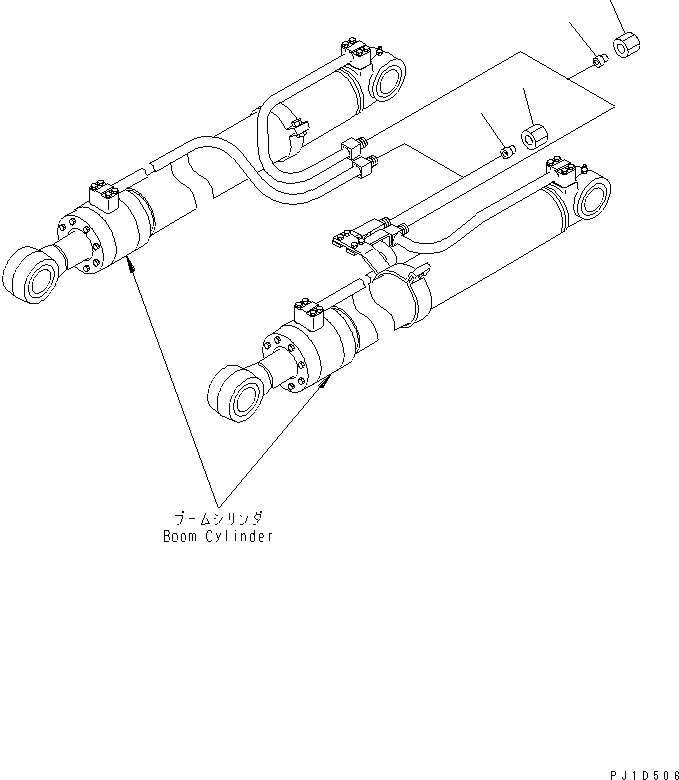 ブームシリンダ
Boom Cylinder

PJ1D506