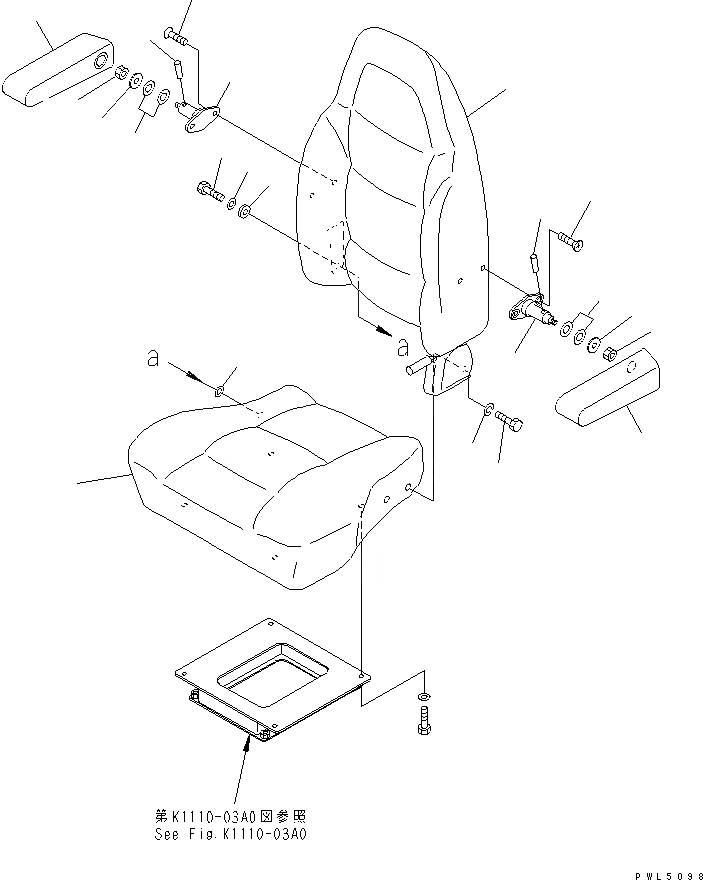 a

a

第K1110-03A0図参照
See Fig.K1110-03A0

PWL5098