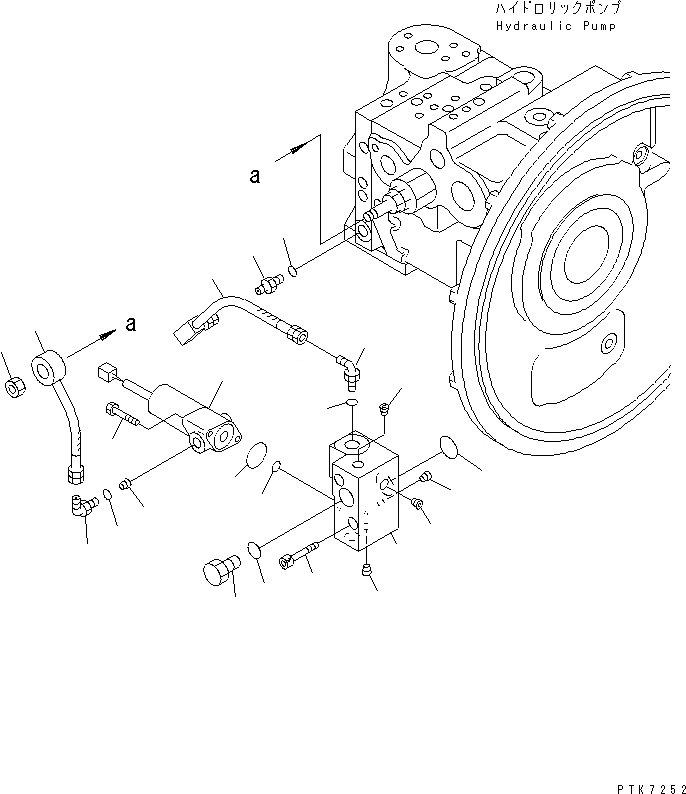 ハイドロリックポンプ
Hydraulic Pump

a

a

PTK7252