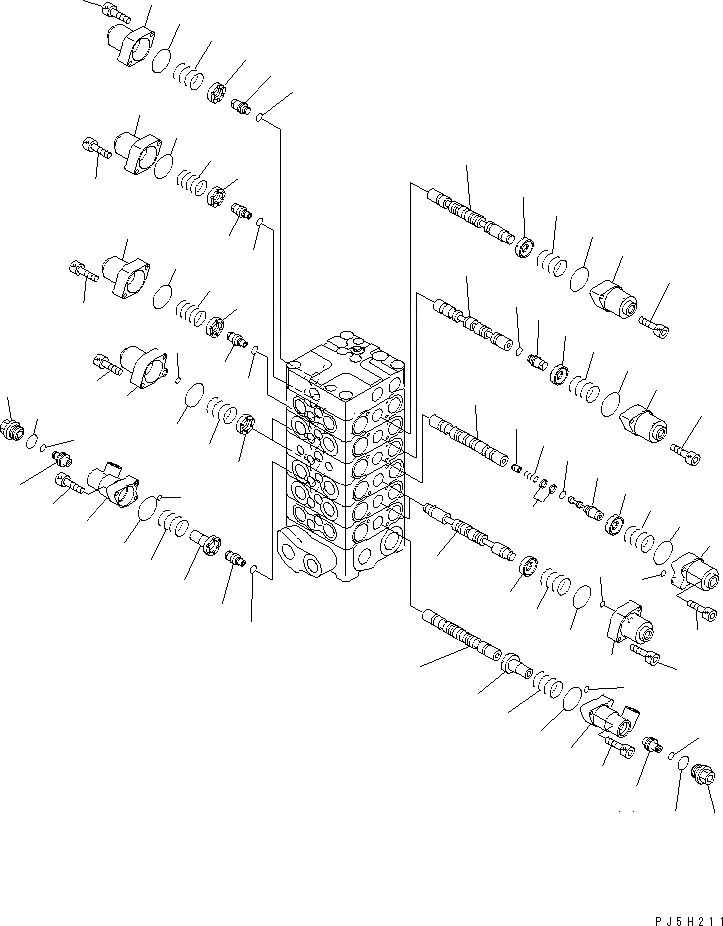 PJ5H211