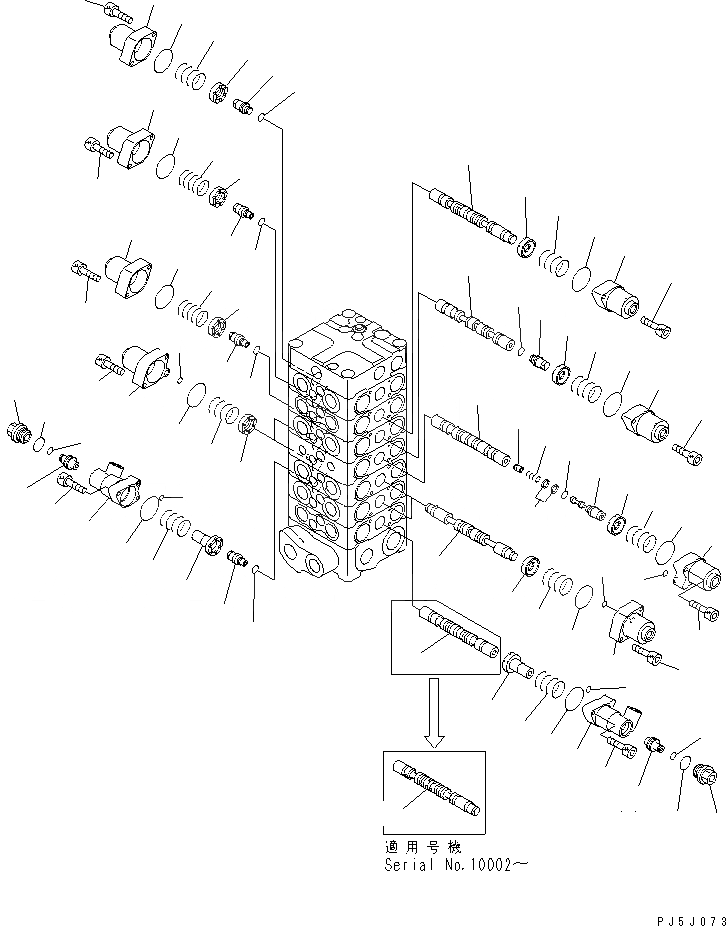 適用号機
Serial No.10002～

PJ5J073