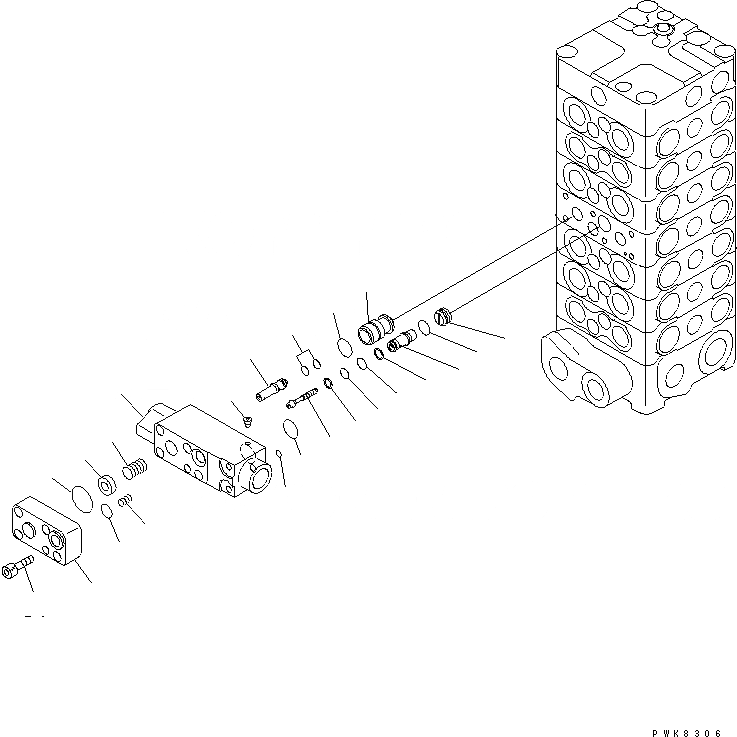 PWK8306