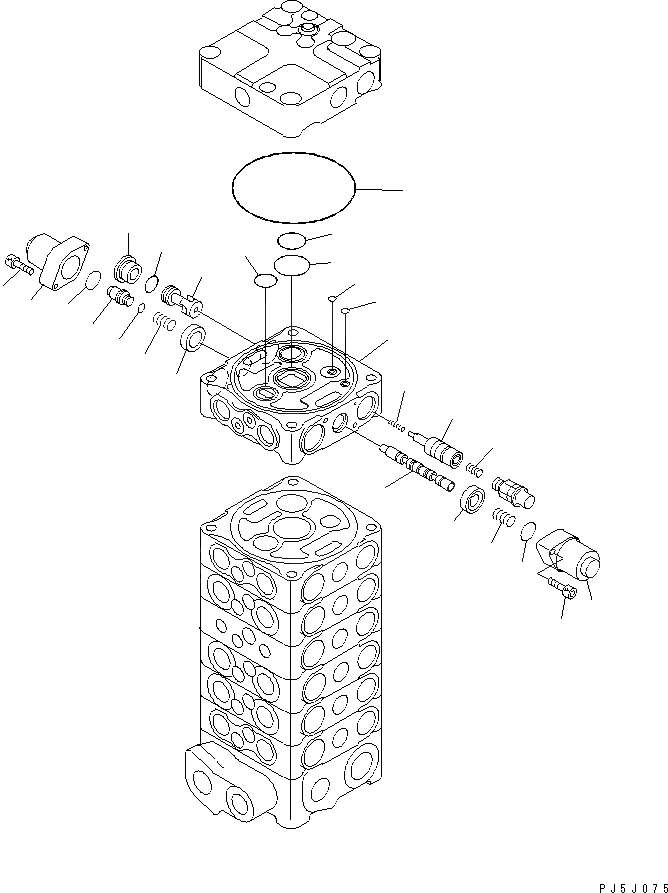 PJ5J075