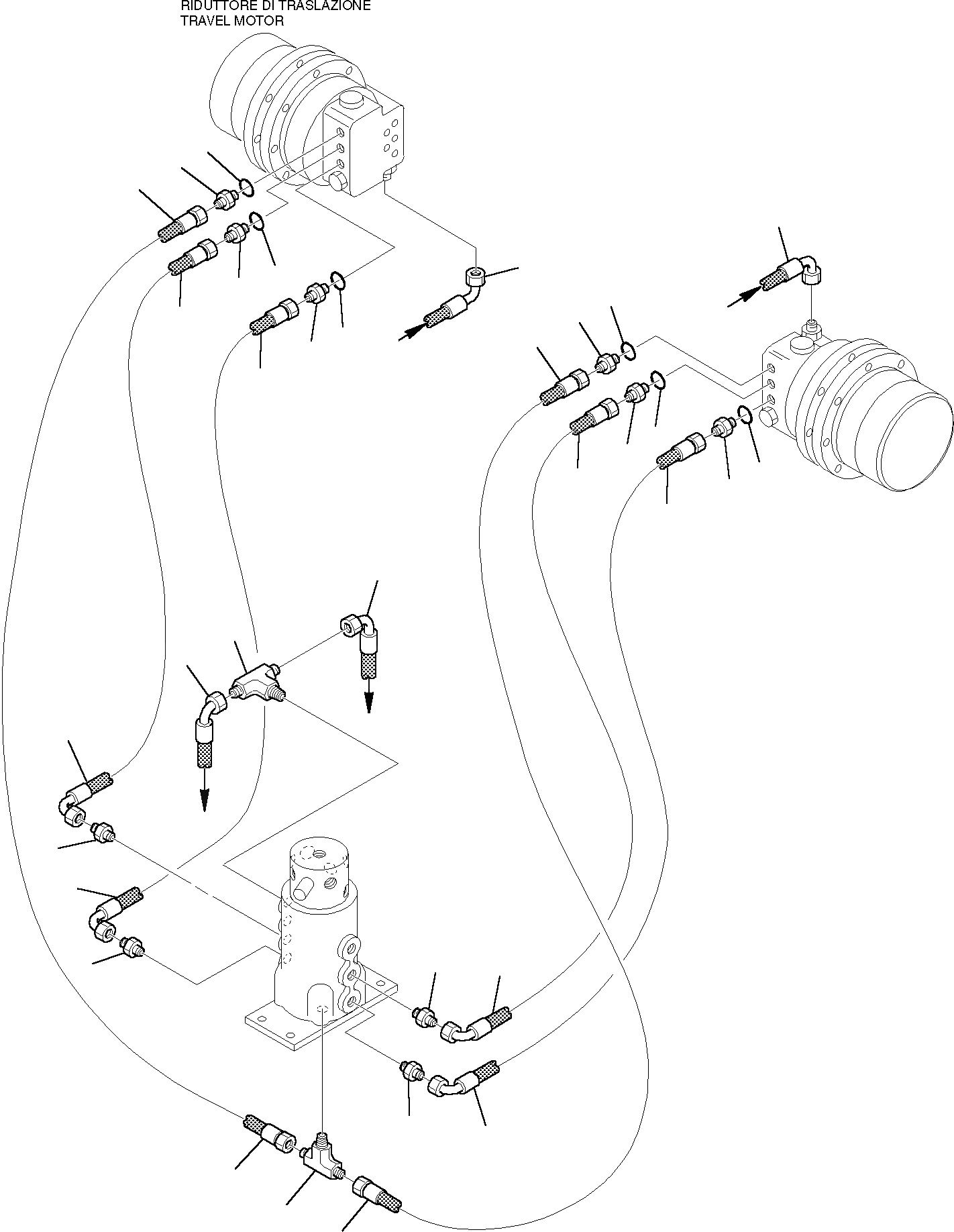 RIDUTTORE DI TRASLAZIONE
TRAVEL MOTOR