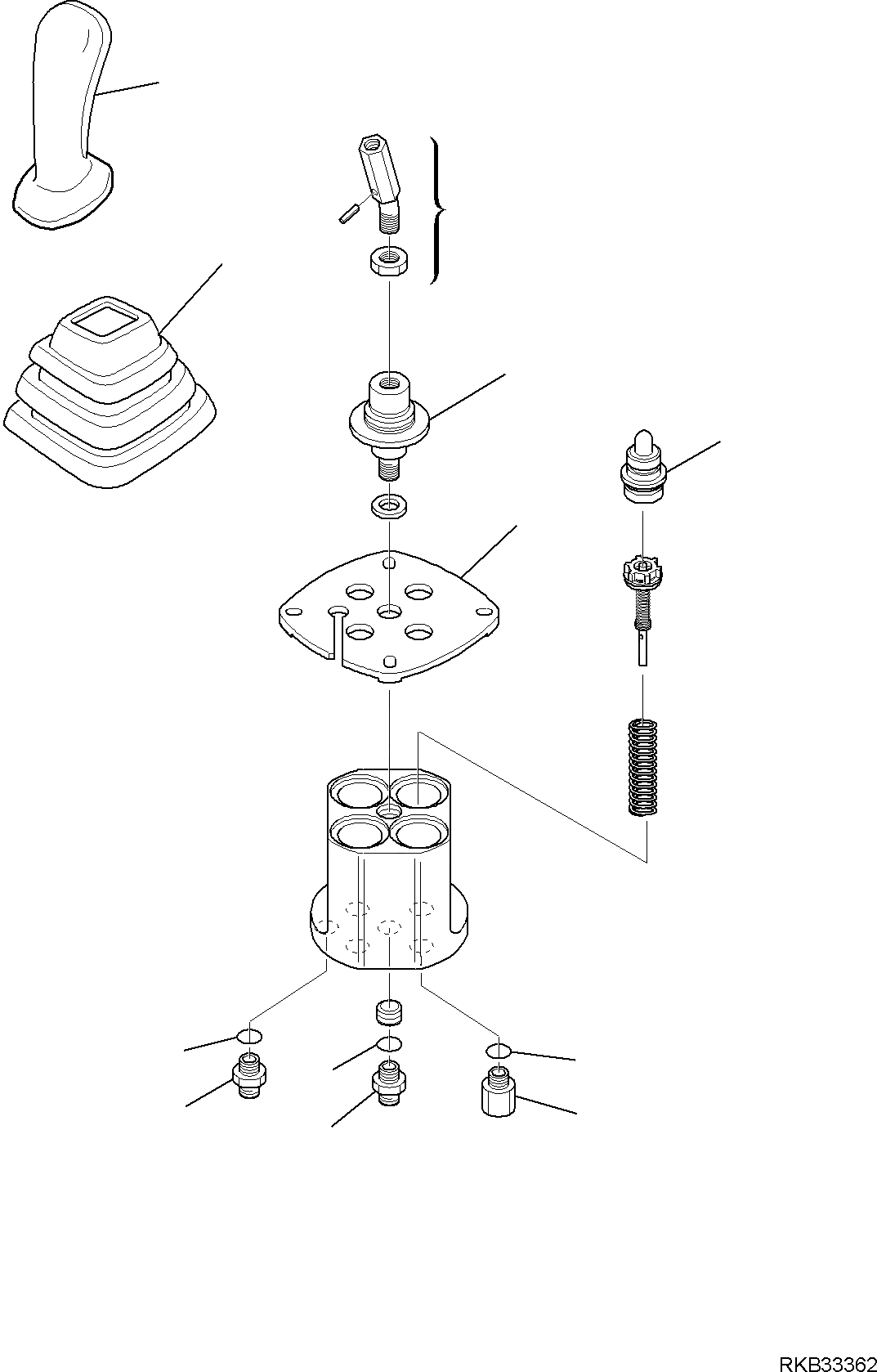 RKB33362